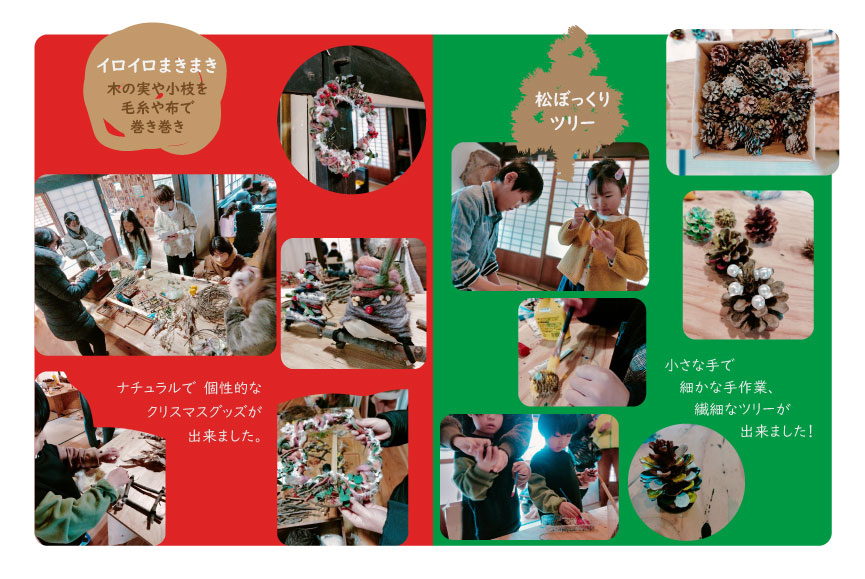 イロイロまきまき
木の実や小枝を
毛糸や布で
巻き巻き

ナチュラルで 個性的な
クリスマスグッズが
出来ました。

松ぼっくり
ツリー

小さな手で
細かな手作業、
繊細なツリーが
出来ました!