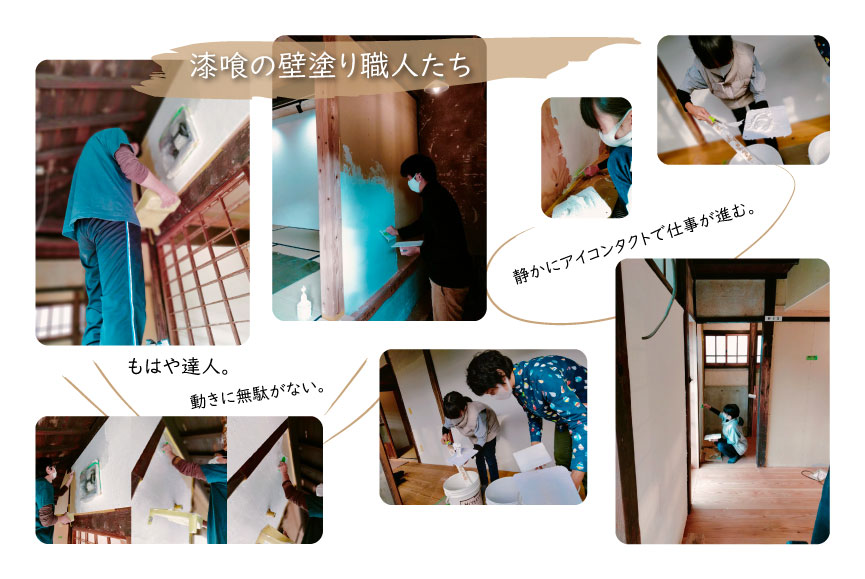 漆喰の壁塗り職人たち

静かにアイコンタクトで仕事が進む。

もはや達人。

動きに無駄がない。