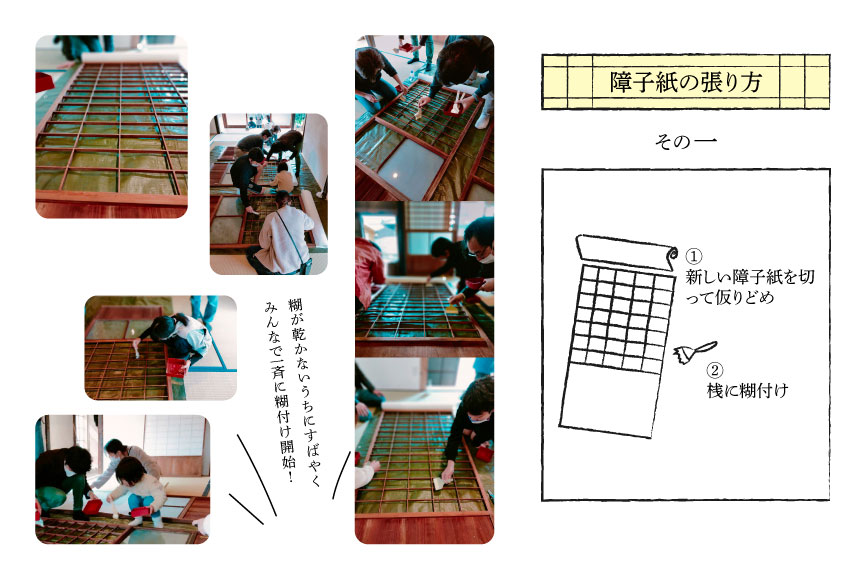 糊が乾かないうちにすばやく
みんなで一斉に糊付け開始！

障子紙の張り方

その一

① 新しい障子紙を切って仮りどめ

② 桟に糊付け