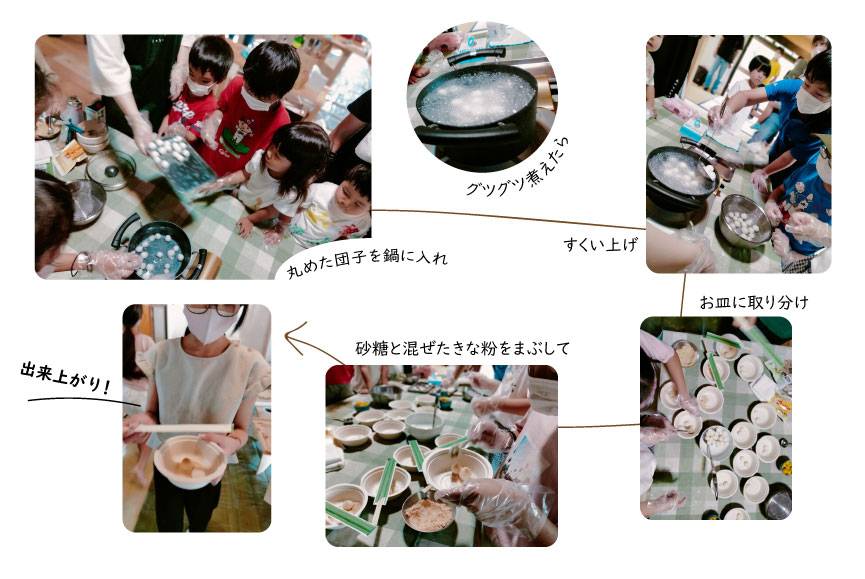 丸めた団子を鍋に入れ

グツグツ煮えたら

すくい上げ

お皿に取り分け

砂糖と混ぜたきな粉をまぶして

出来上がり！