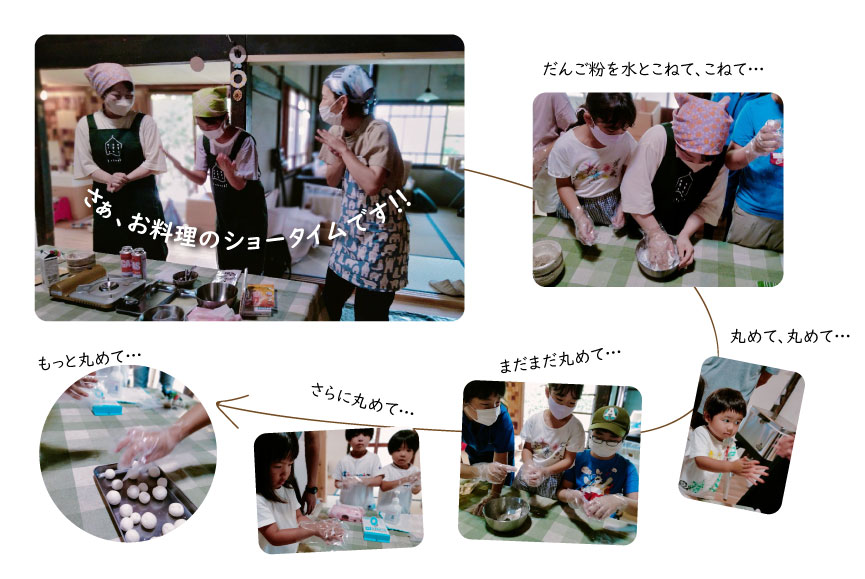 さぁ、お料理のショータイムです!!

だんご粉を水とこねて、こねて…

丸めて、丸めて…

まだまだ丸めて…

さらに丸めて…

もっと丸めて…