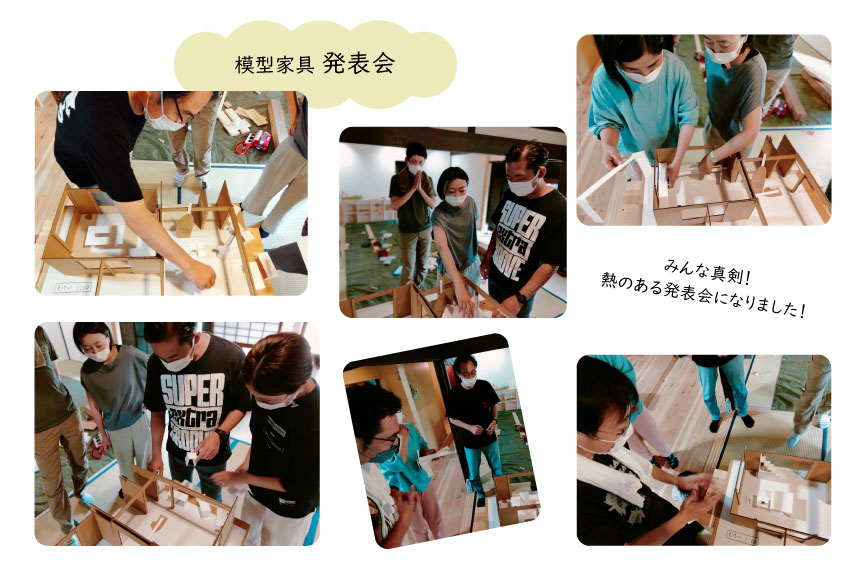 模型家具 発表会

みんな真剣!
熱のある発表会になりました!

SUPER extra

SUPER extra