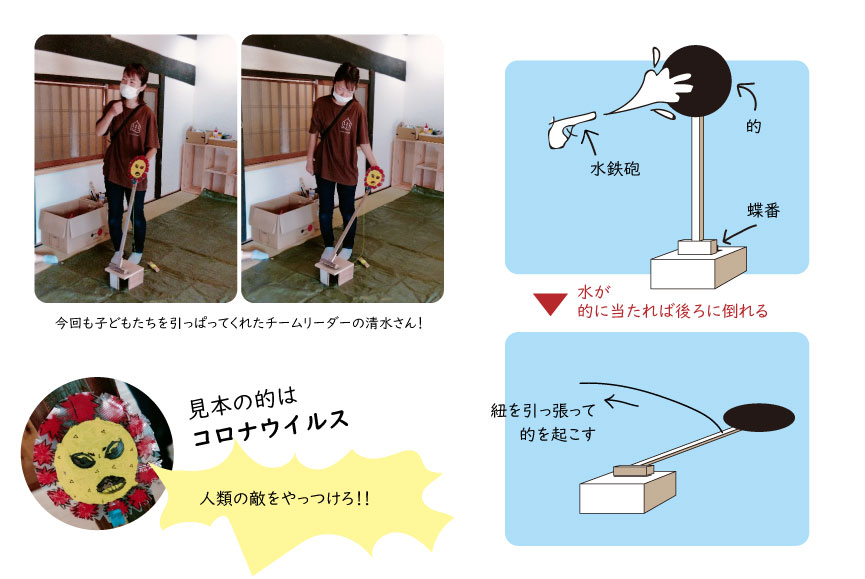 今回も子どもたちを引っぱってくれたチームリーダーの清水さん！

見本の的は
コロナウイルス

人類の敵をやっつけろ!!

的

水鉄砲

蝶番

水が
的に当たれば後ろに倒れる

紐を引っ張って
的を起こす