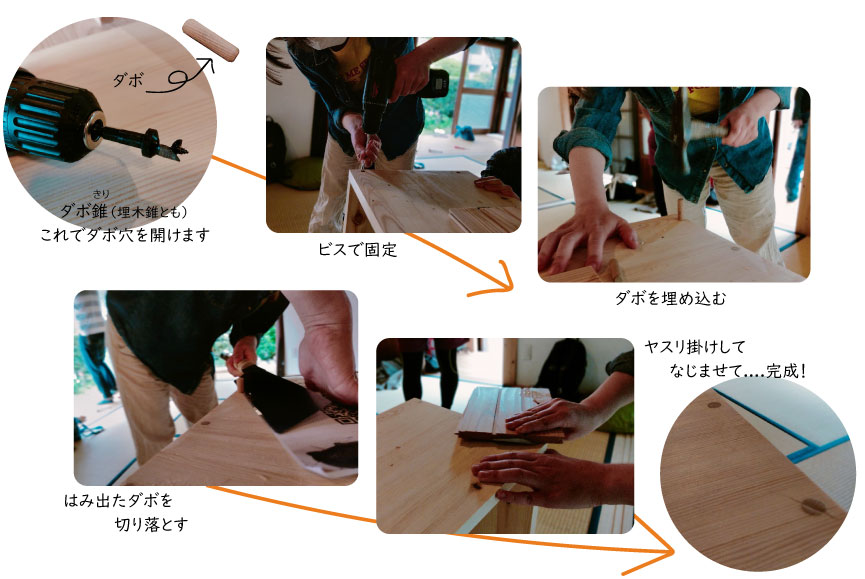 ダボ

きり
ダボ錐（埋木錐とも）
これでダボ穴を開けます

ビスで固定

ダボを埋め込む

はみ出たダボを
切り落とす

ヤスリ掛けして
なじませて….完成！