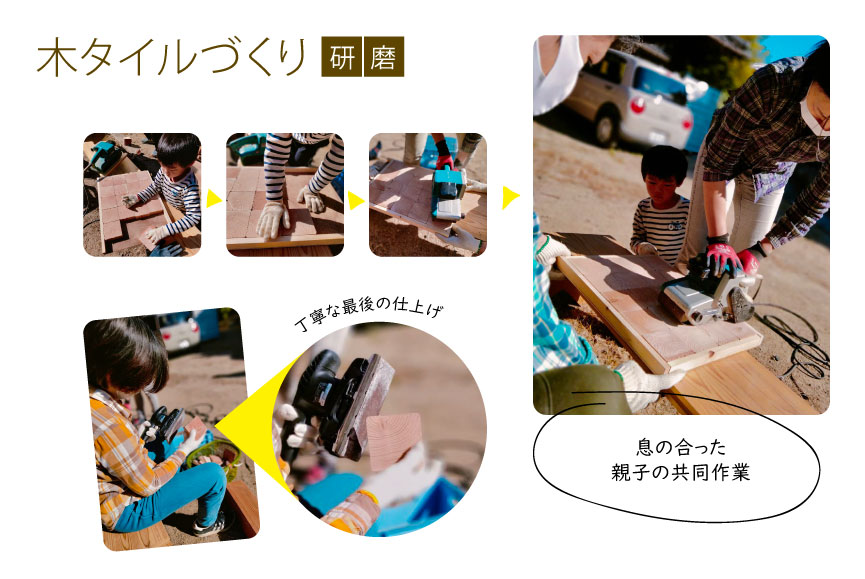 木タイルづくり 研磨

丁寧な最後の仕上げ

息の合った
親子の共同作業