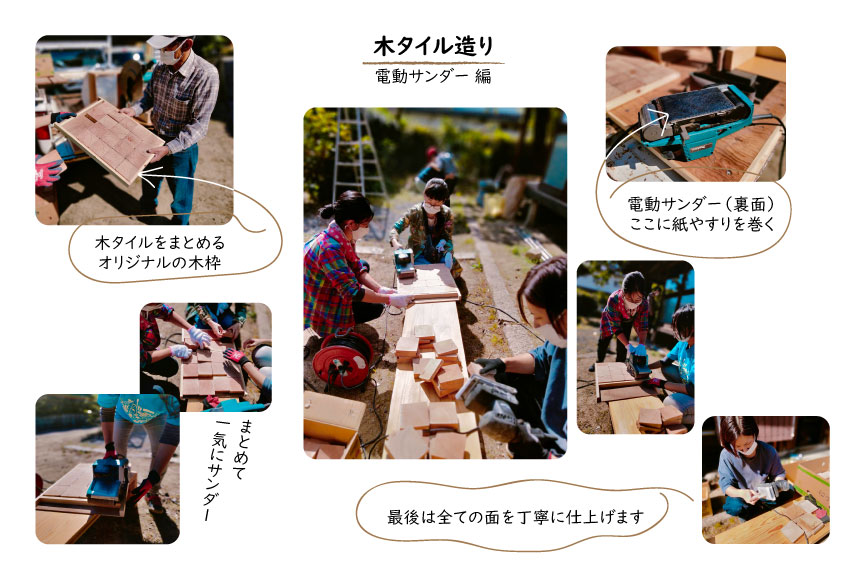 木タイル造り
電動サンダー 編

木タイルをまとめる
オリジナルの木枠

電動サンダー（裏面）
ここに紙やすりを巻く

まとめて
一気にサンダー

最後は全ての面を丁寧に仕上げます