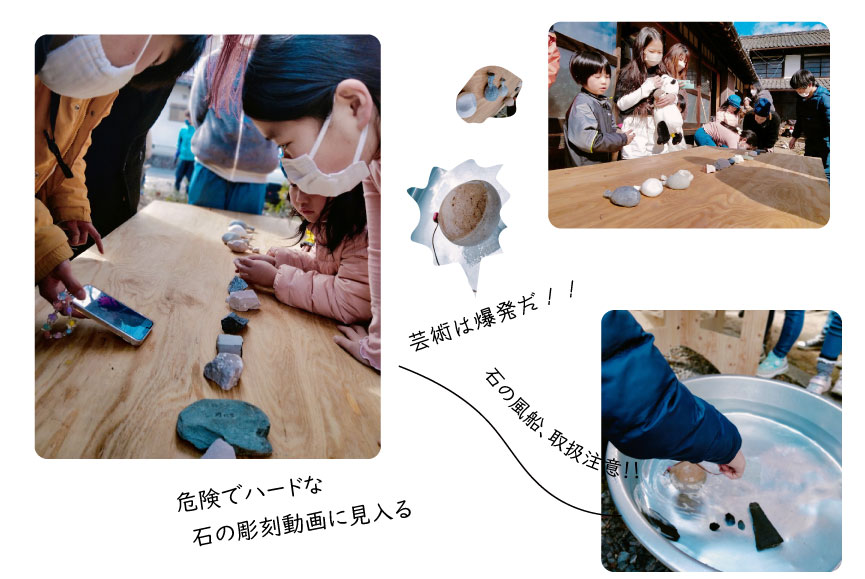 芸術は爆発だ！！

石の風船、取扱注意!!

危険でハードな
石の彫刻動画に見入る